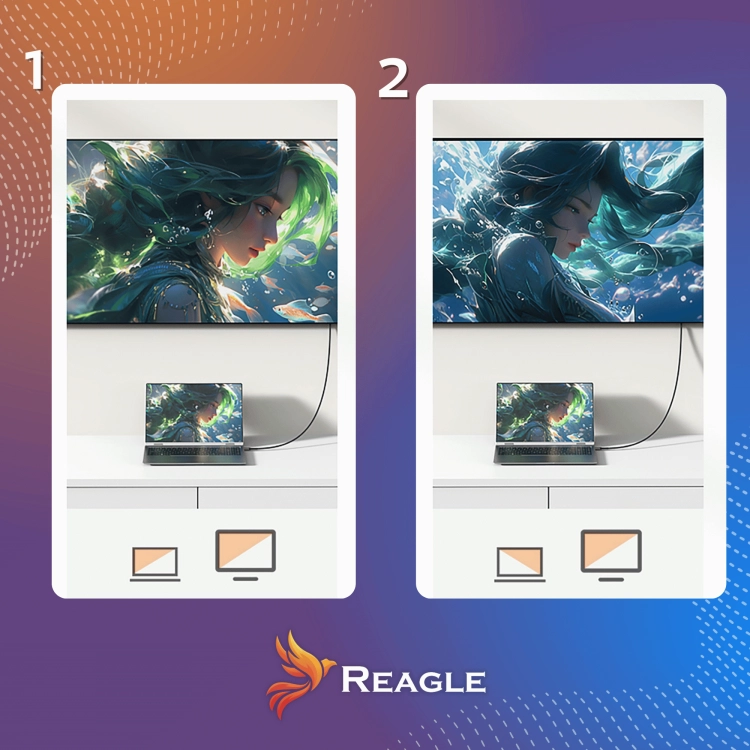 1

2

REAGLE