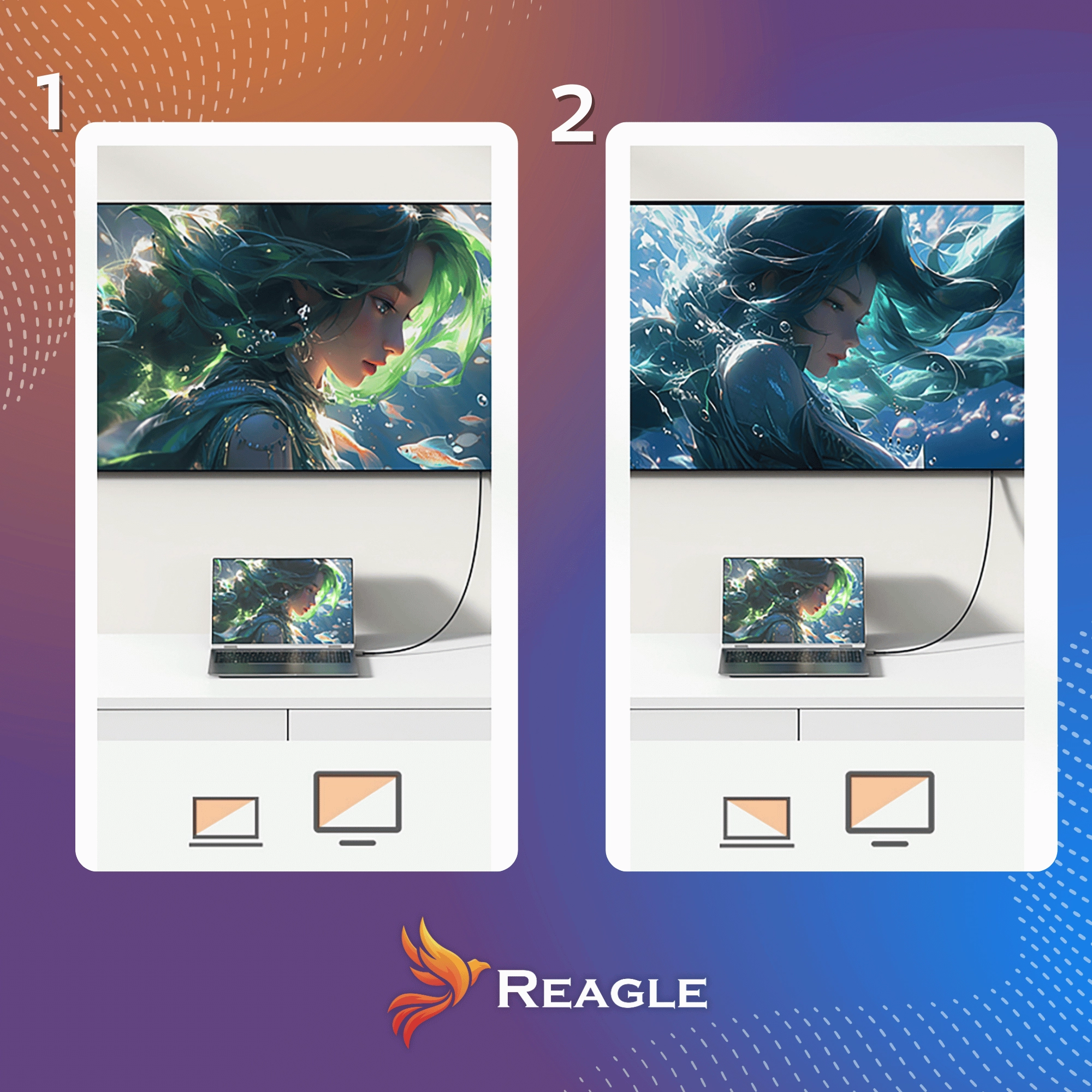 1

2

REAGLE